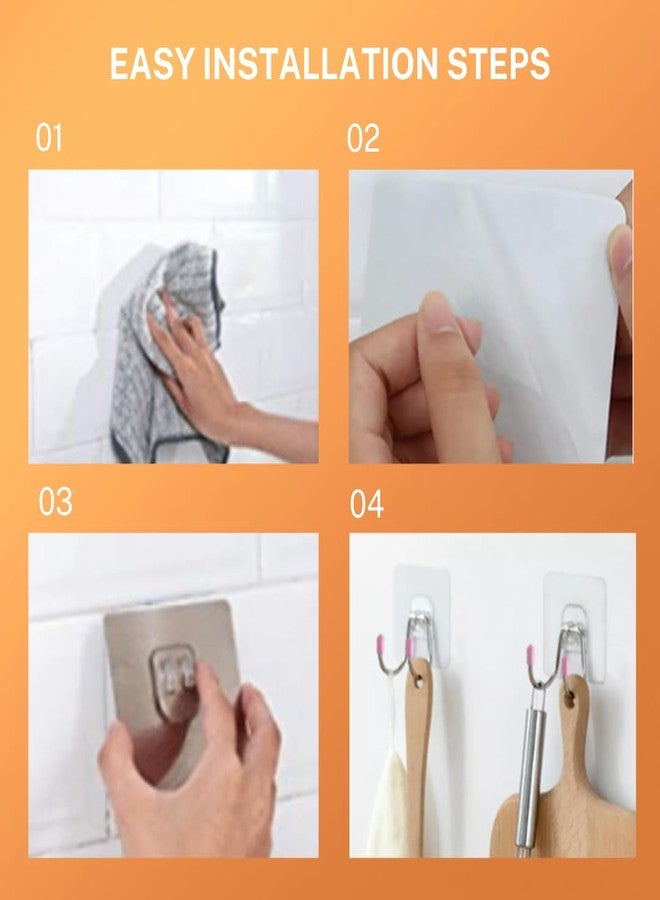 EASY INSTALLATION STEPS

01

02

03

04